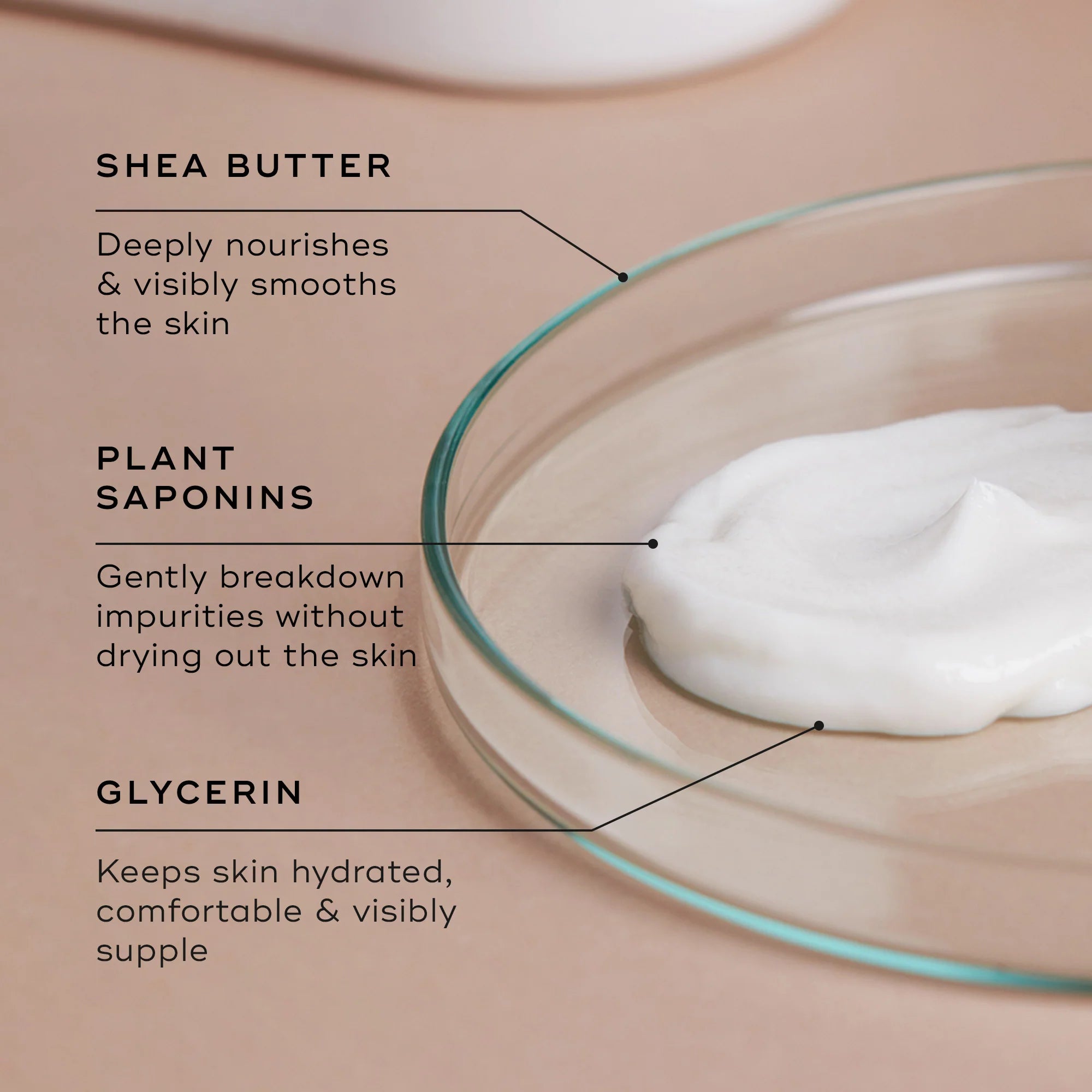 SHEA BUTTER

Deeply nourishes & visibly smooths the skin

PLANT SAPONINS

Gently breakdown impurities without drying out the skin

GLYCERIN

Keeps skin hydrated, comfortable & visibly supple