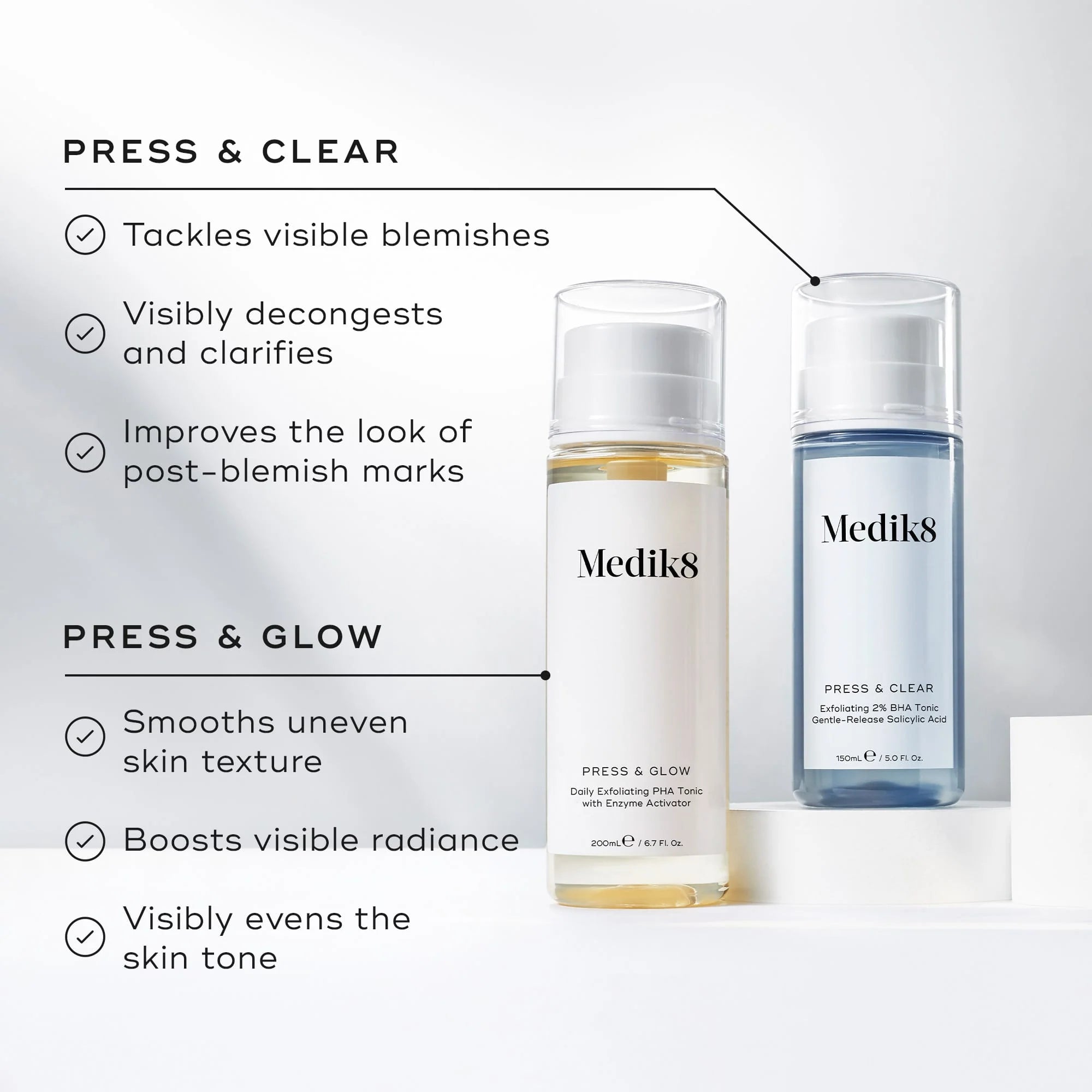 PRESS & CLEAR

Tackles visible blemishes

Visibly decongests and clarifies

Improves the look of post-blemish marks

PRESS & GLOW

Smooths uneven skin texture

Boosts visible radiance

Visibly evens the skin tone

Medik8

PRESS & GLOW

Daily Exfoliating PHA Tonic with Enzyme Activator

200mL ℮ / 6.7 Fl. Oz.

Medik8

PRESS & CLEAR

Exfoliating 2% BHA Tonic Gentle-Release Salicylic Acid

150mL ℮ / 5.0 Fl. Oz.